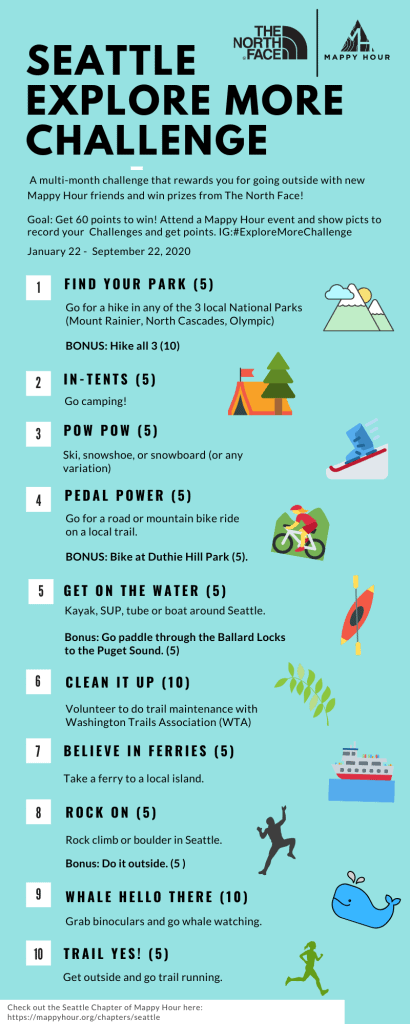 THE NORTH FACE

MAPPY HOUR

SEATTLE EXPLORE MORE CHALLENGE

A multi-month challenge that rewards you for going outside with new Mappy Hour friends and win prizes from The North Face!

Goal: Get 60 points to win! Attend a Mappy Hour event and show picts to record your Challenges and get points. IG:#ExploreMoreChallenge

January 22 - September 22, 2020

1 FIND YOUR PARK (5)

Go for a hike in any of the 3 local National Parks (Mount Rainier, North Cascades, Olympic)

BONUS: Hike all 3 (10)

2 IN-TENTS (5)

Go camping!

3 POW POW (5)

Ski, snowshoe, or snowboard (or any variation)

4 PEDAL POWER (5)

Go for a road or mountain bike ride on a local trail.

BONUS: Bike at Duthie Hill Park (5).

5 GET ON THE WATER (5)

Kayak, SUP, tube or boat around Seattle.

Bonus: Go paddle through the Ballard Locks to the Puget Sound. (5)

6 CLEAN IT UP (10)

Volunteer to do trail maintenance with Washington Trails Association (WTA)

7 BELIEVE IN FERRIES (5)

Take a ferry to a local island.

8 ROCK ON (5)

Rock climb or boulder in Seattle.

Bonus: Do it outside. (5 )

9 WHALE HELLO THERE (10)

Grab binoculars and go whale watching.

10 TRAIL YES! (5)

Get outside and go trail running.

Check out the Seattle Chapter of Mappy Hour here: https://mappyhour.org/chapters/seattle